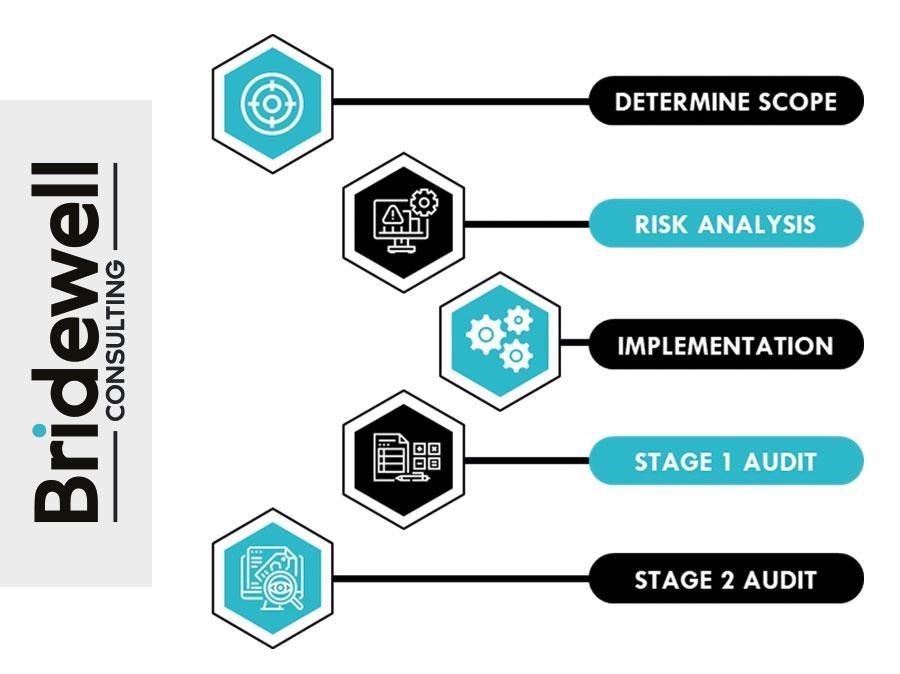 Bridewell
CONSULTING

DETERMINE SCOPE

RISK ANALYSIS

IMPLEMENTATION

STAGE 1 AUDIT

STAGE 2 AUDIT